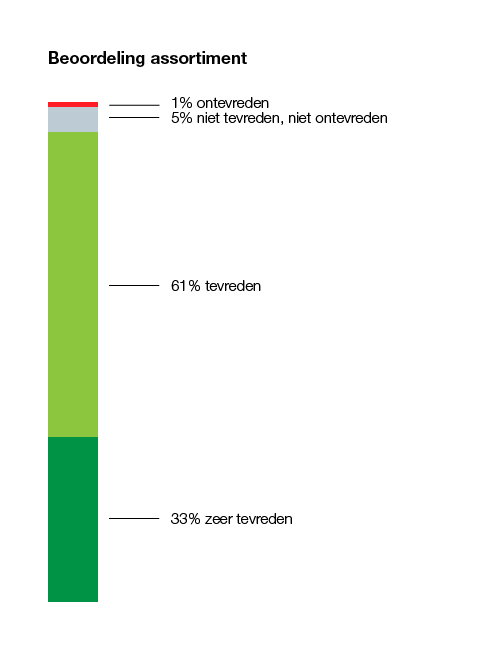 Beoordeling assortiment

1% ontevreden
5% niet tevreden, niet ontevreden

61% tevreden

33% zeer tevreden