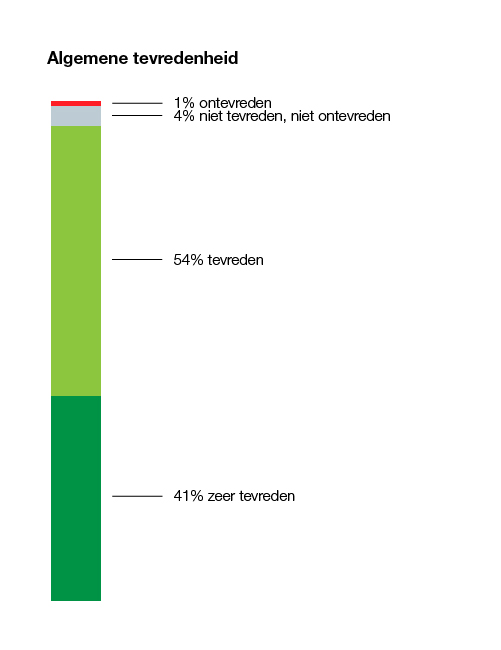 Algemene tevredenheid

1% ontevreden
4% niet tevreden, niet ontevreden

54% tevreden

41% zeer tevreden